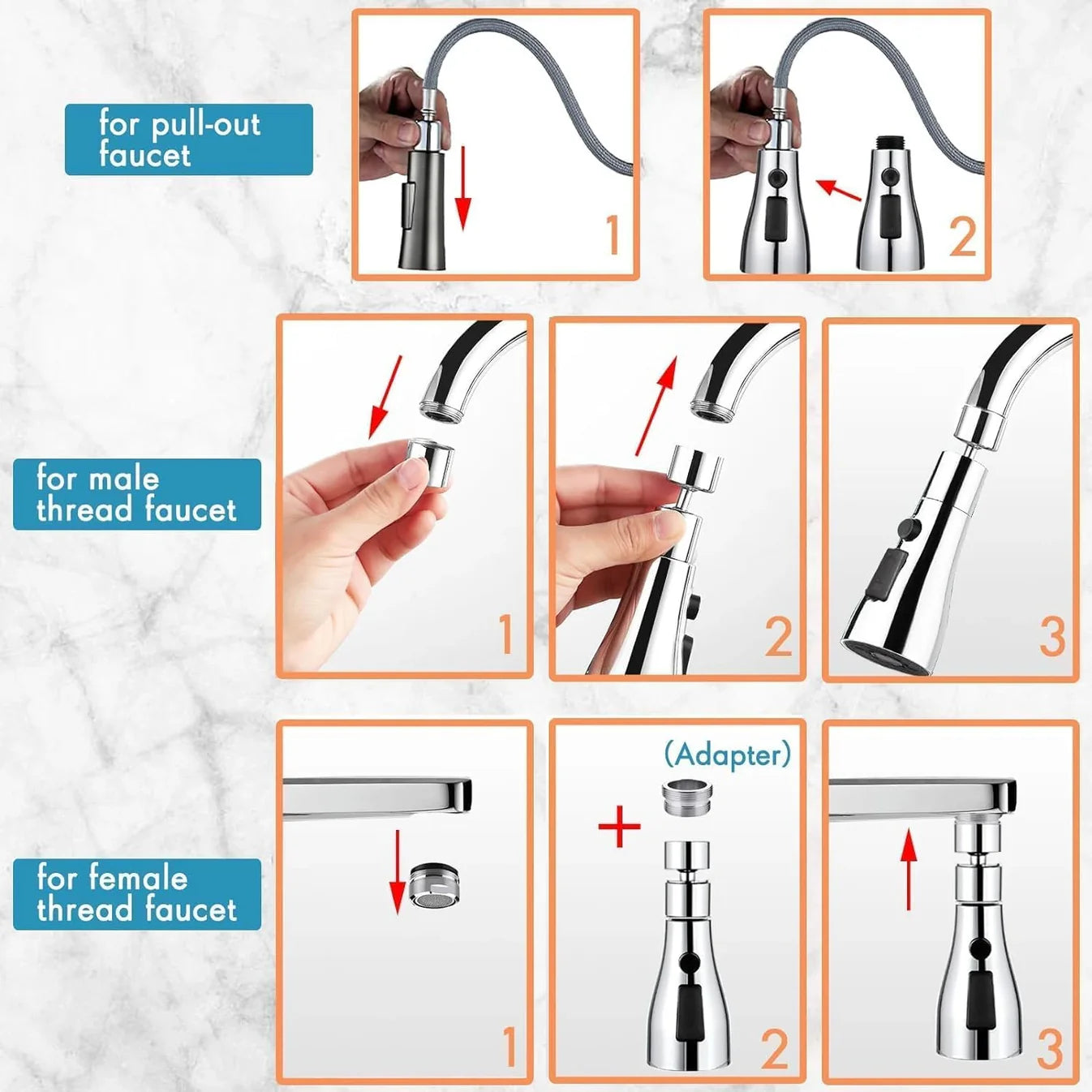 for pull-out faucet

1

2

for male thread faucet

1

2

3

for female thread faucet

1

(Adapter)

+

2

3